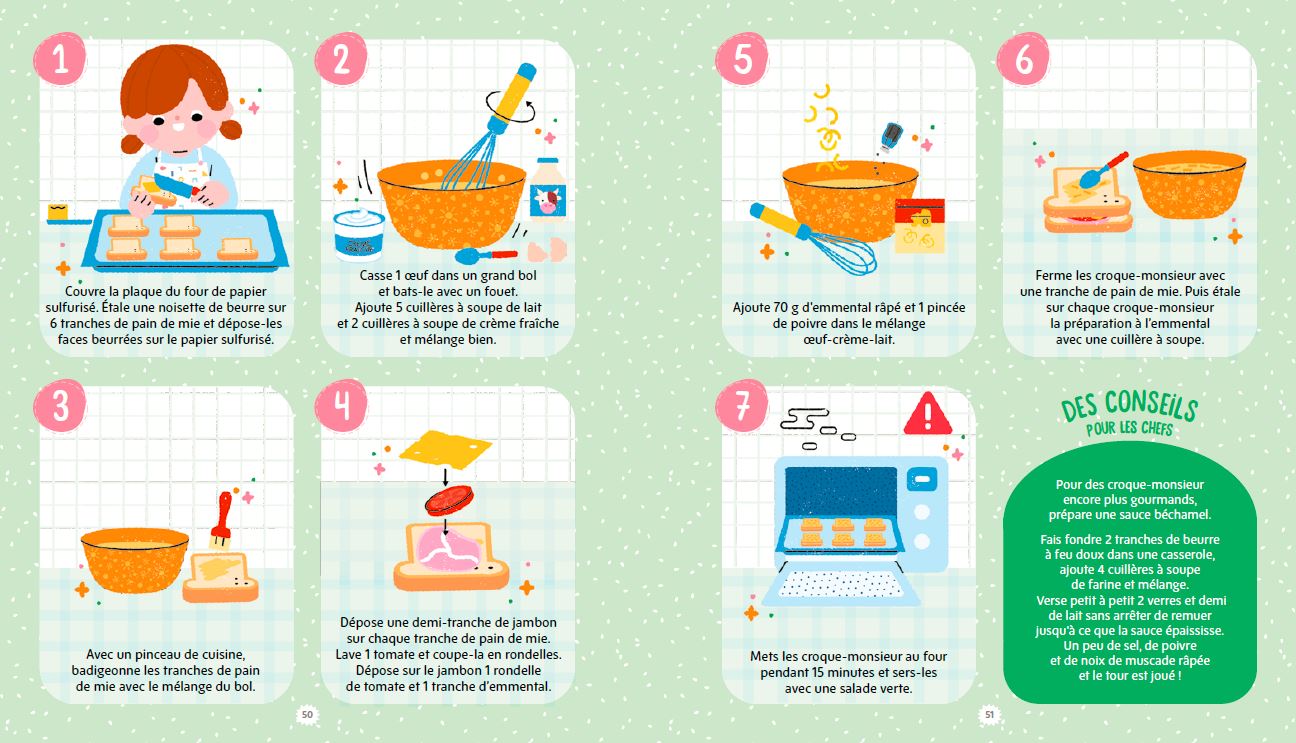 1

Couvre la plaque du four de papier sulfurisé. Étale une noisette de beurre sur 6 tranches de pain de mie et dépose-les faces beurrées sur le papier sulfurisé.

2

Casse 1 œuf dans un grand bol et bats-le avec un fouet. Ajoute 5 cuillères à soupe de lait et 2 cuillères à soupe de crème fraîche et mélange bien.

3

Avec un pinceau de cuisine, badigeonne les tranches de pain de mie avec le mélange du bol.

4

Dépose une demi-tranche de jambon sur chaque tranche de pain de mie. Lave 1 tomate et coupe-la en rondelles. Dépose sur le jambon 1 rondelle de tomate et 1 tranche d'emmental.

50

5

Ajoute 70 g d'emmental râpé et 1 pincée de poivre dans le mélange œuf-crème-lait.

6

Ferme les croque-monsieur avec une tranche de pain de mie. Puis étale sur chaque croque-monsieur la préparation à l'emmental avec une cuillère à soupe.

7

Mets les croque-monsieur au four pendant 15 minutes et sers-les avec une salade verte.

DES CONSEILS
POUR LES CHEFS

Pour des croque-monsieur encore plus gourmands, prépare une sauce béchamel.

Fais fondre 2 tranches de beurre à feu doux dans une casserole, ajoute 4 cuillères à soupe de farine et mélange. Verse petit à petit 2 verres et demi de lait sans arrêter de remuer jusqu'à ce que la sauce épaississe. Un peu de sel, de poivre et de noix de muscade râpée et le tour est joué !

51